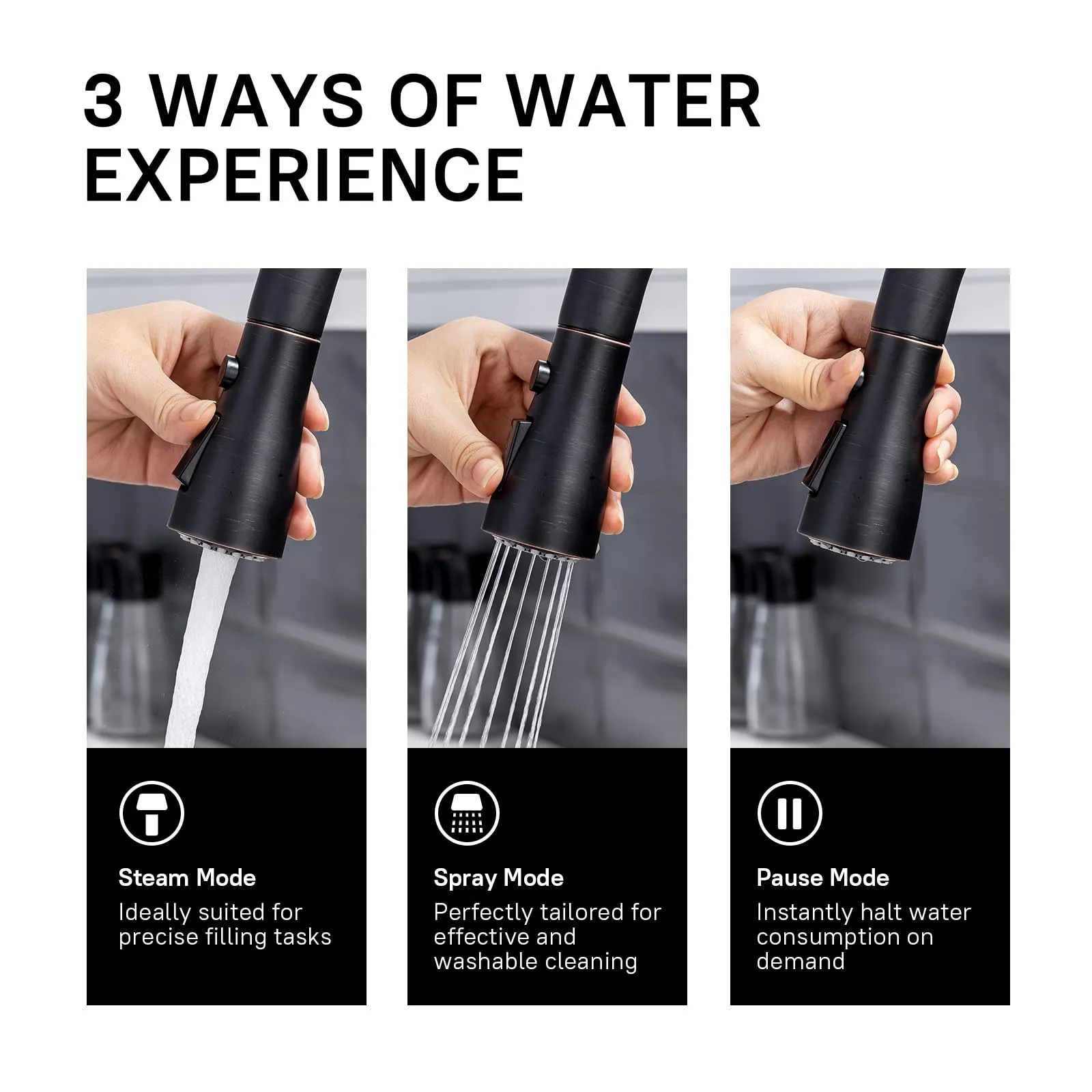 3 WAYS OF WATER EXPERIENCE

Steam Mode
Ideally suited for precise filling tasks

Spray Mode
Perfectly tailored for effective and washable cleaning

Pause Mode
Instantly halt water consumption on demand